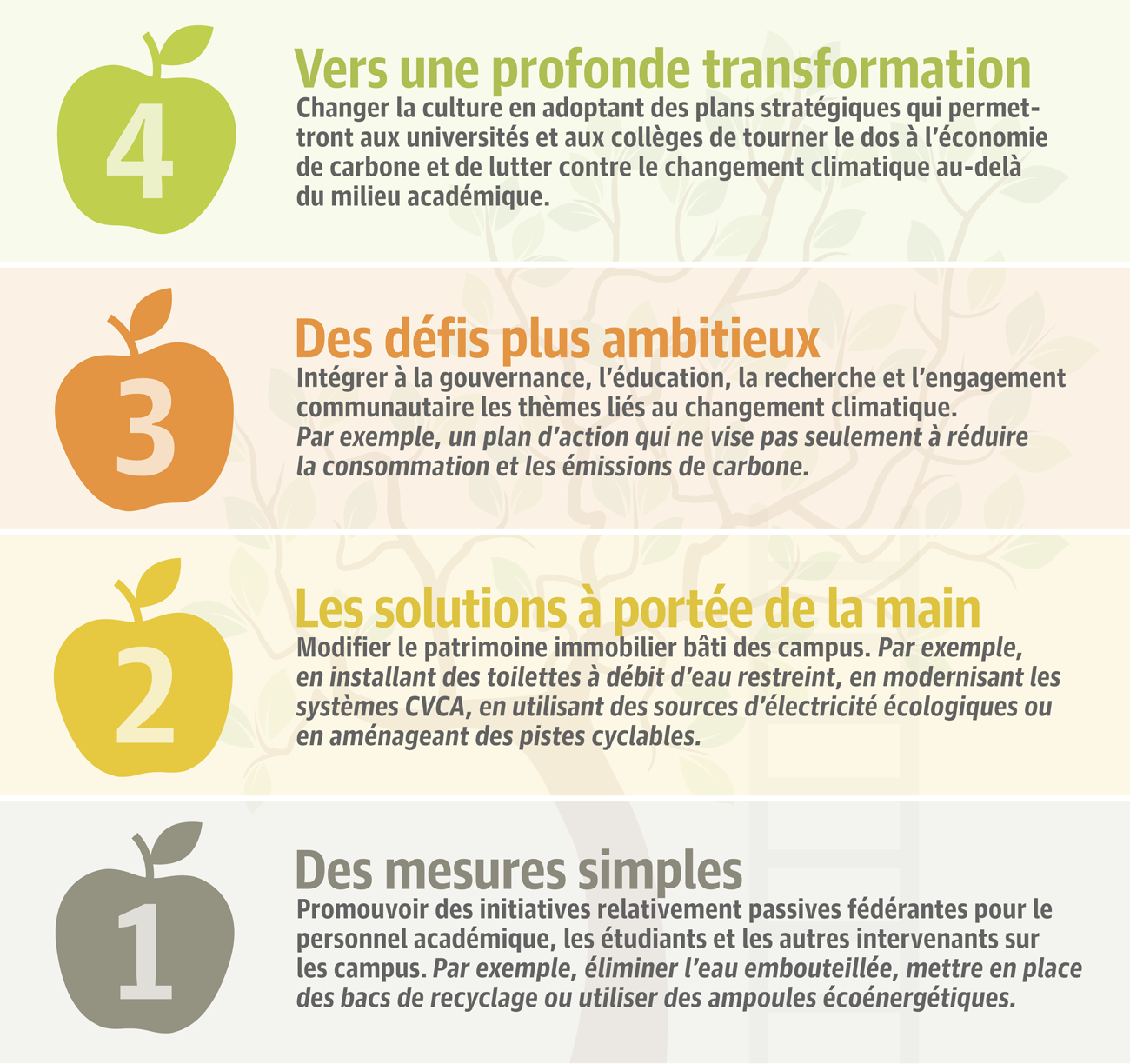 4

Vers une profonde transformation

Changer la culture en adoptant des plans stratégiques qui permettront aux universités et aux collèges de tourner le dos à l'économie de carbone et de lutter contre le changement climatique au-delà du milieu académique.

3

Des défis plus ambitieux

Intégrer à la gouvernance, l'éducation, la recherche et l'engagement communautaire les thèmes liés au changement climatique. Par exemple, un plan d'action qui ne vise pas seulement à réduire la consommation et les émissions de carbone.

2

Les solutions à portée de la main

Modifier le patrimoine immobilier bâti des campus. Par exemple, en installant des toilettes à débit d'eau restreint, en modernisant les systèmes CVCA, en utilisant des sources d'électricité écologiques ou en aménageant des pistes cyclables.

1

Des mesures simples

Promouvoir des initiatives relativement passives fédérantes pour le personnel académique, les étudiants et les autres intervenants sur les campus. Par exemple, éliminer l'eau embouteillée, mettre en place des bacs de recyclage ou utiliser des ampoules écoénergétiques.