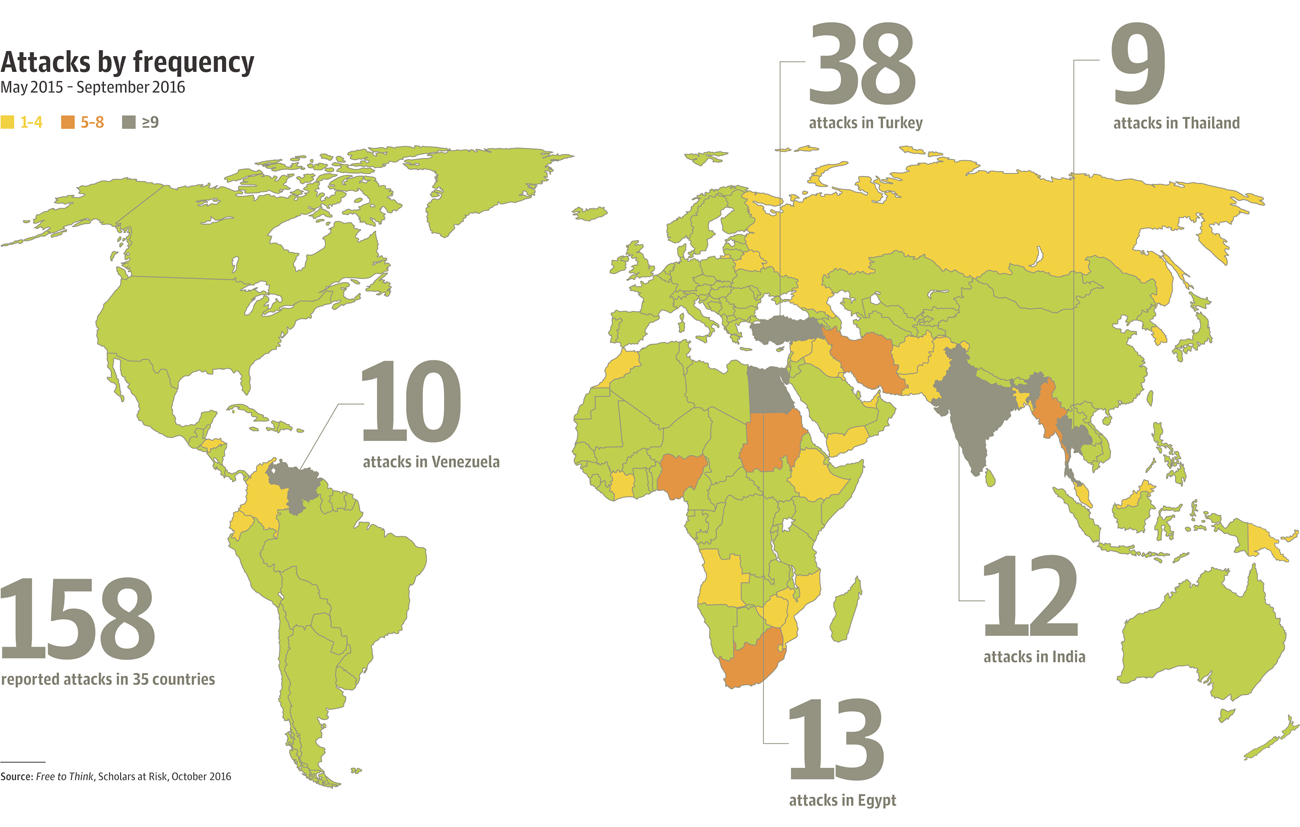 Attacks by frequency
May 2015 – September 2016

1–4 5–8 ≥9

38
attacks in Turkey

9
attacks in Thailand

10
attacks in Venezuela

158
reported attacks in 35 countries

12
attacks in India

13
attacks in Egypt

Source: Free to Think, Scholars at Risk, October 2016